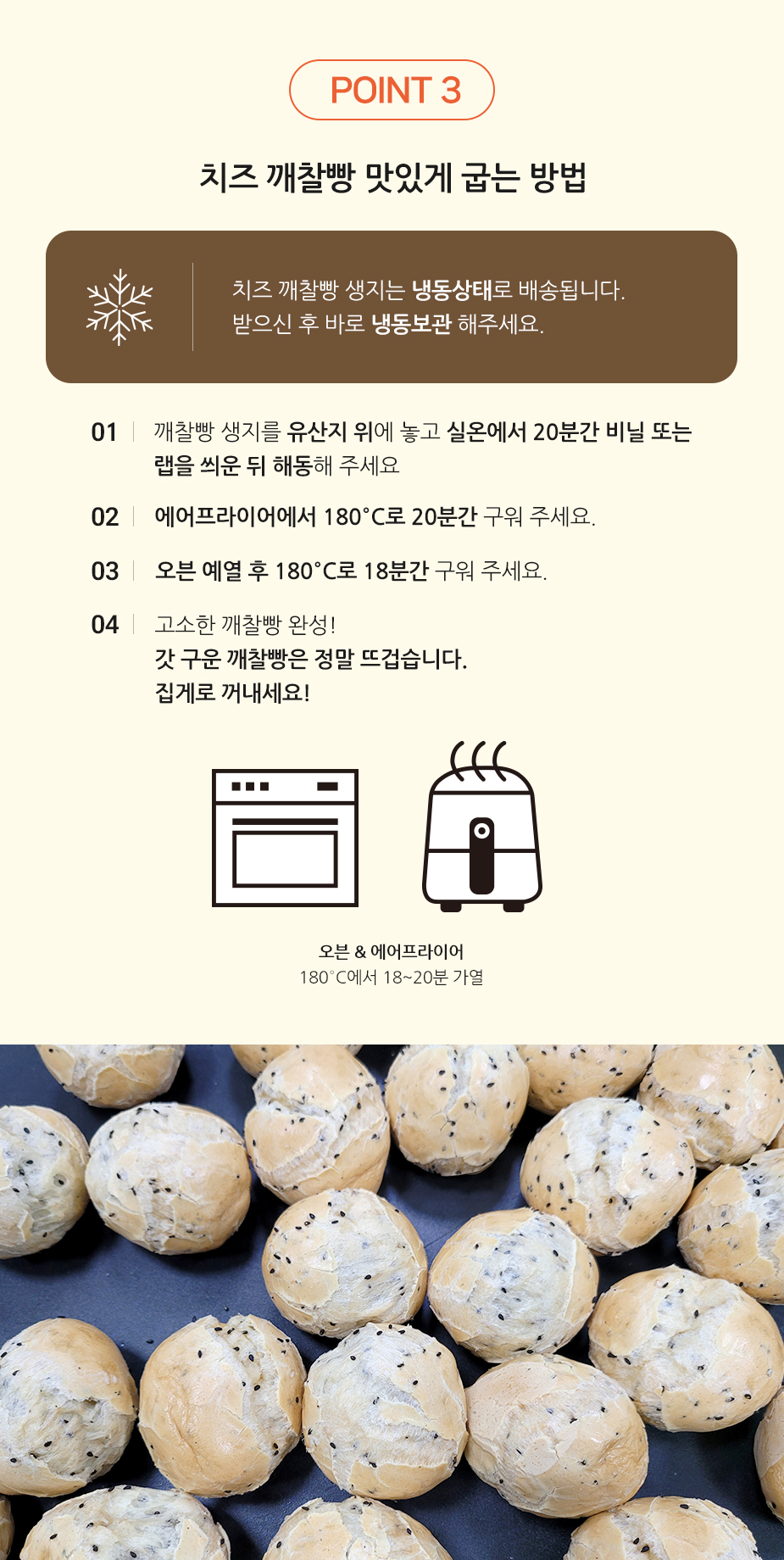 POINT 3

치즈 깨찰빵 맛있게 굽는 방법

치즈 깨찰빵 생지는 냉동상태로 배송됩니다.
받으신 후 바로 냉동보관 해주세요.

01 깨찰빵 생지를 유산지 위에 놓고 실온에서 20분간 비닐 또는 랩을 씌운 뒤 해동해 주세요

02 에어프라이어에서 180°C로 20분간 구워 주세요.

03 오븐 예열 후 180°C로 18분간 구워 주세요.

04 고소한 깨찰빵 완성!
갓 구운 깨찰빵은 정말 뜨겁습니다.
집게로 꺼내세요!

오븐 & 에어프라이어
180°C에서 18~20분 가열